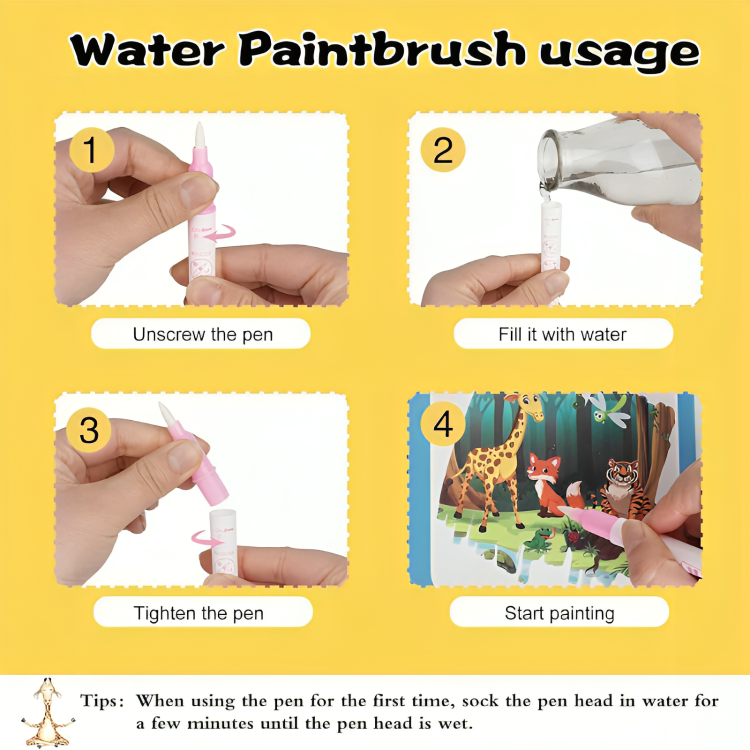 Water Paintbrush usage

1

Unscrew the pen

2

Fill it with water

3

Tighten the pen

4

Start painting

Tips: When using the pen for the first time, sock the pen head in water for a few minutes until the pen head is wet.